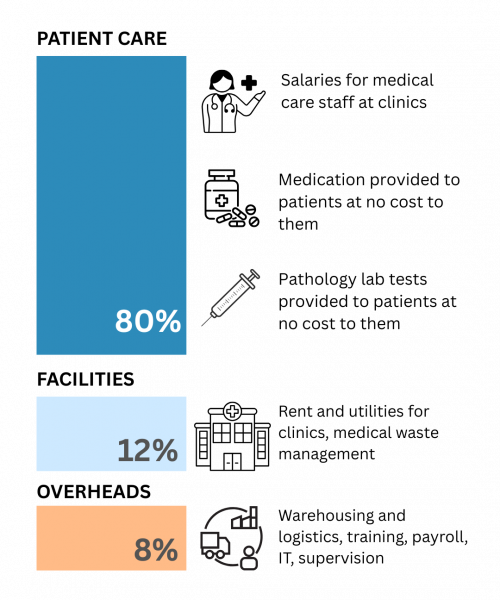 PATIENT CARE

80%

Salaries for medical care staff at clinics

Medication provided to patients at no cost to them

Pathology lab tests provided to patients at no cost to them

FACILITIES

12%

Rent and utilities for clinics, medical waste management

OVERHEADS

8%

Warehousing and logistics, training, payroll, IT, supervision